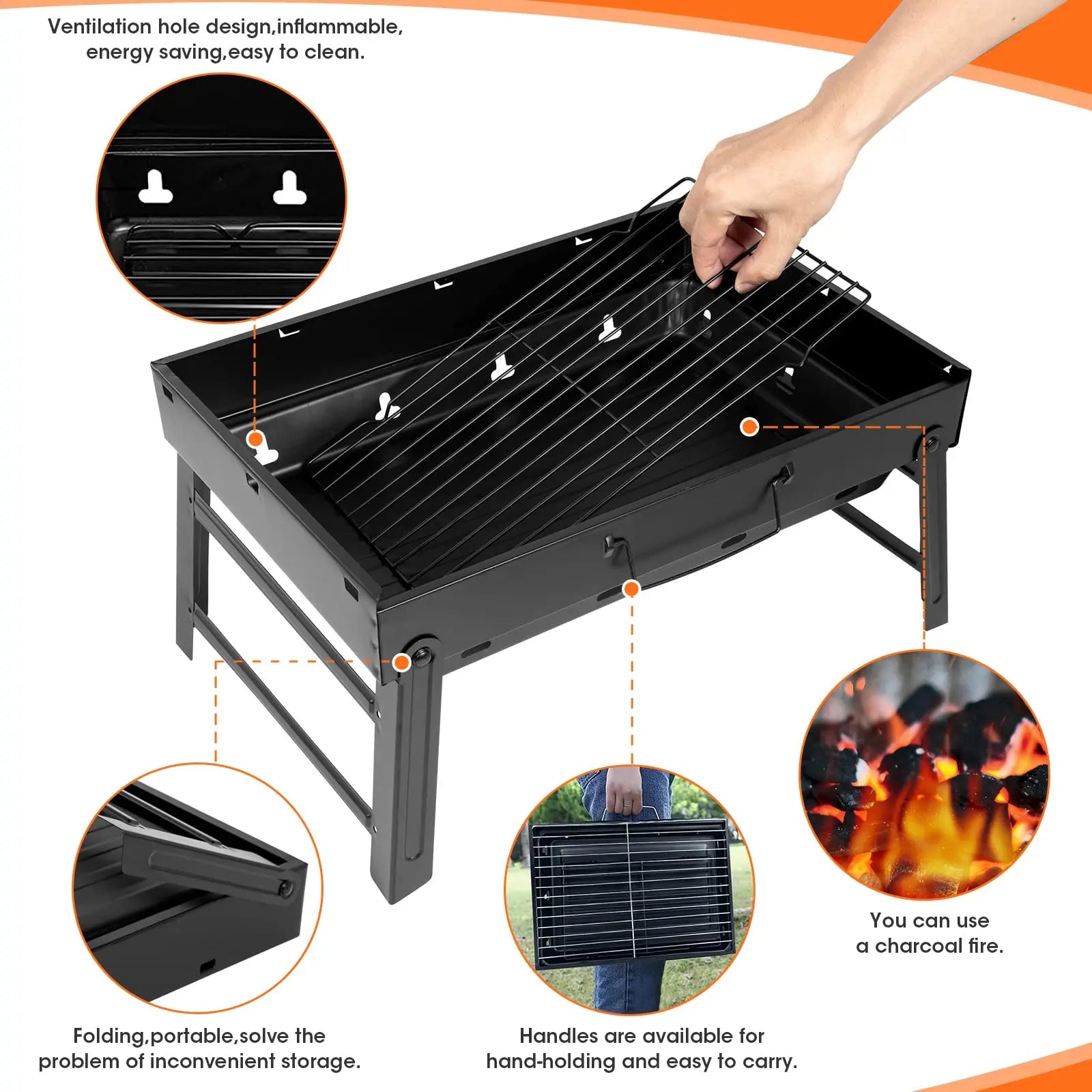 Ventilation hole design,inflammable, energy saving,easy to clean.

You can use a charcoal fire.

Folding,portable,solve the problem of inconvenient storage.

Handles are available for hand-holding and easy to carry.