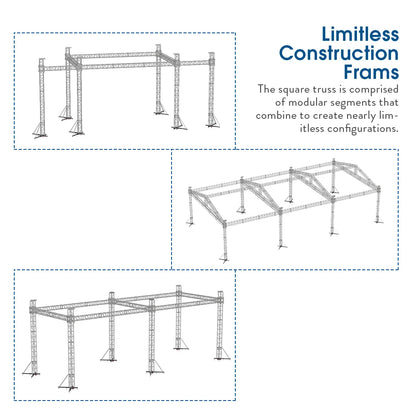 Limitless Construction Frams

The square truss is comprised of modular segments that combine to create nearly limitless configurations.