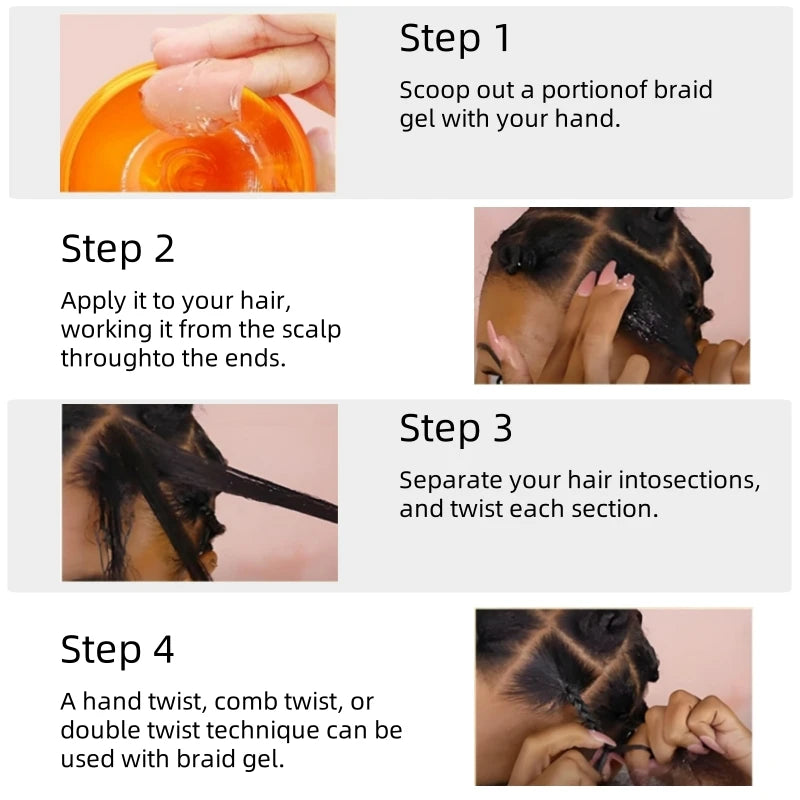 Step 1

Scoop out a portionof braid gel with your hand.

Step 2

Apply it to your hair, working it from the scalp throughto the ends.

Step 3

Separate your hair intosections, and twist each section.

Step 4

A hand twist, comb twist, or double twist technique can be used with braid gel.