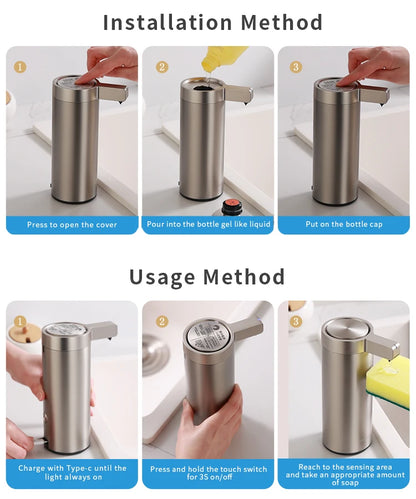 Installation Method

1
Press to open the cover

2
Pour into the bottle gel like liquid

3
Put on the bottle cap

Usage Method

1
Charge with Type-c until the light always on

2
Press and hold the touch switch for 3S on/off

3
Reach to the sensing area and take an appropriate amount of soap