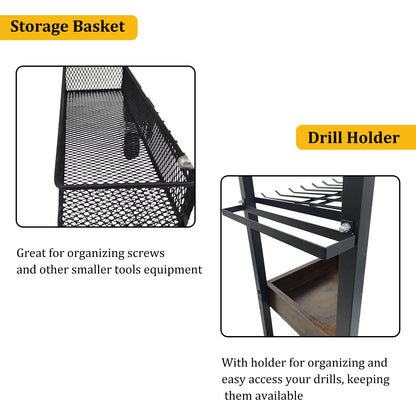 Storage Basket

Great for organizing screws and other smaller tools equipment

Drill Holder

With holder for organizing and easy access your drills, keeping them available