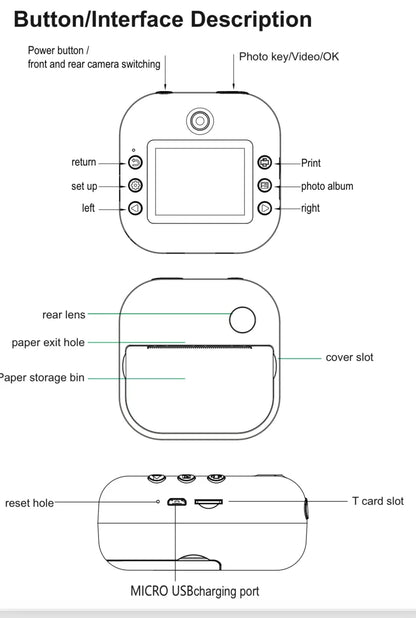 Button/Interface Description

Power button /
front and rear camera switching

Photo key/Video/OK

return
set up
left

Print
photo album
right

rear lens
paper exit hole
Paper storage bin

cover slot

reset hole

T card slot

MICRO USBcharging port