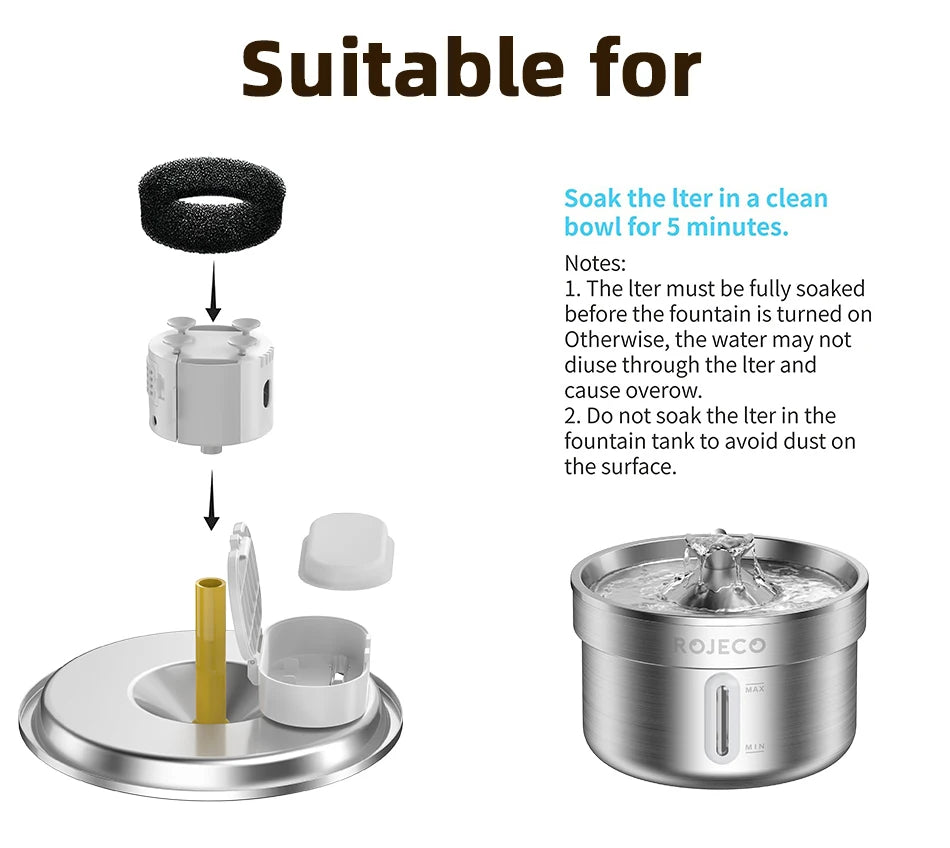 Suitable for

Soak the lter in a clean bowl for 5 minutes.

Notes:
1. The lter must be fully soaked before the fountain is turned on Otherwise, the water may not diuse through the lter and cause overow.
2. Do not soak the lter in the fountain tank to avoid dust on the surface.

ROJECO
MAX
MIN