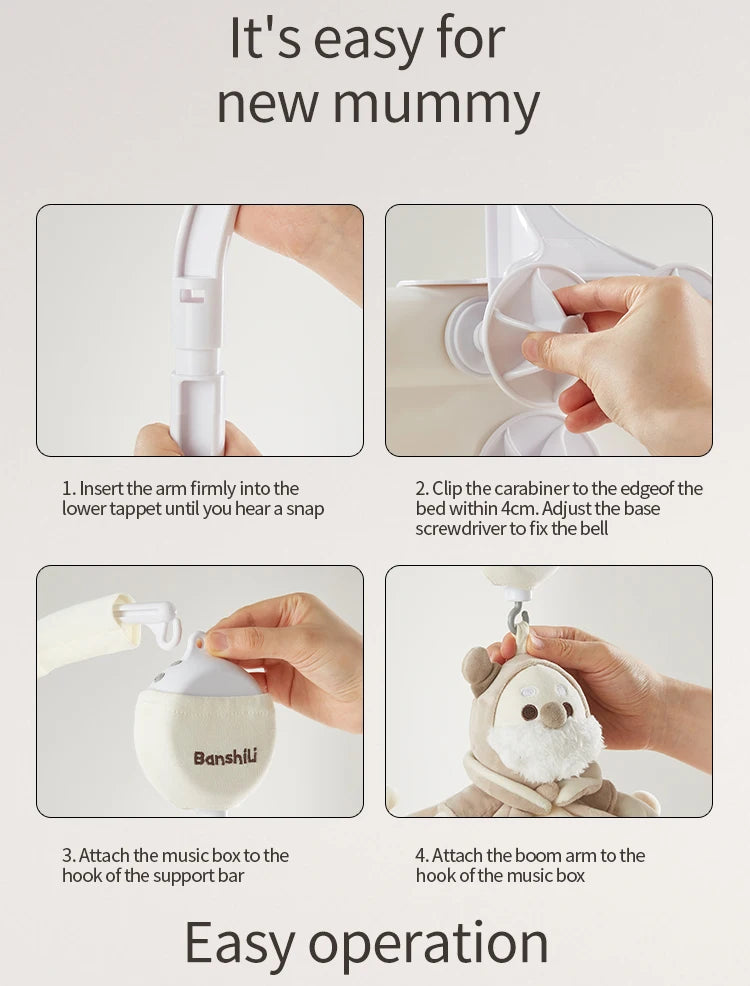 It's easy for new mummy

1. Insert the arm firmly into the lower tappet until you hear a snap

2. Clip the carabiner to the edgeof the bed within 4cm. Adjust the base screwdriver to fix the bell

Banshili

3. Attach the music box to the hook of the support bar

4. Attach the boom arm to the hook of the music box

Easy operation