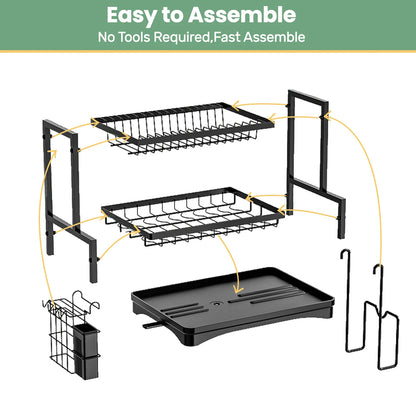 Easy to Assemble
No Tools Required,Fast Assemble