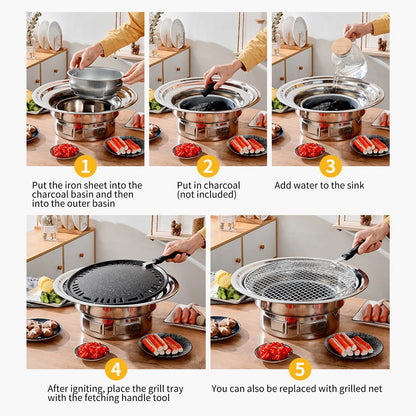 1

Put the iron sheet into the charcoal basin and then into the outer basin

2

Put in charcoal (not included)

3

Add water to the sink

4

After igniting, place the grill tray with the fetching handle tool

5

You can also be replaced with grilled net