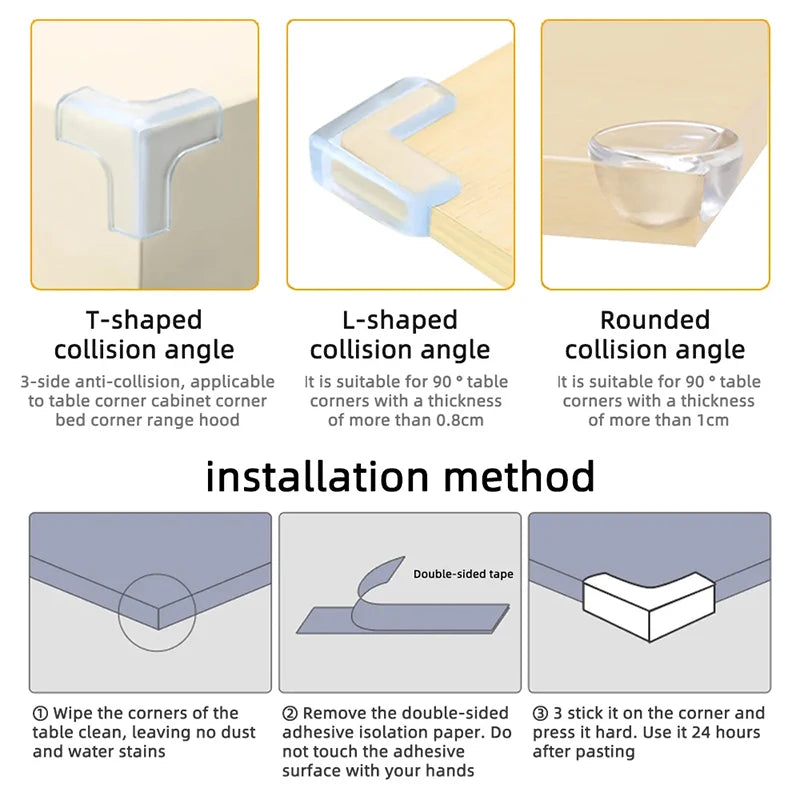 T-shaped collision angle

3-side anti-collision, applicable to table corner cabinet corner bed corner range hood

L-shaped collision angle

It is suitable for 90 ° table corners with a thickness of more than 0.8cm

Rounded collision angle

It is suitable for 90 ° table corners with a thickness of more than 1cm

installation method

Double-sided tape

① Wipe the corners of the table clean, leaving no dust and water stains

② Remove the double-sided adhesive isolation paper. Do not touch the adhesive surface with your hands

③ 3 stick it on the corner and press it hard. Use it 24 hours after pasting