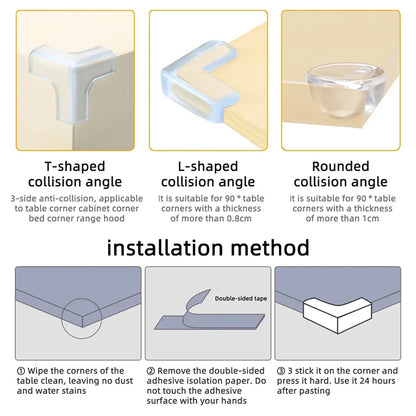 T-shaped collision angle

3-side anti-collision, applicable to table corner cabinet corner bed corner range hood

L-shaped collision angle

It is suitable for 90 ° table corners with a thickness of more than 0.8cm

Rounded collision angle

It is suitable for 90 ° table corners with a thickness of more than 1cm

installation method

Double-sided tape

① Wipe the corners of the table clean, leaving no dust and water stains

② Remove the double-sided adhesive isolation paper. Do not touch the adhesive surface with your hands

③ 3 stick it on the corner and press it hard. Use it 24 hours after pasting