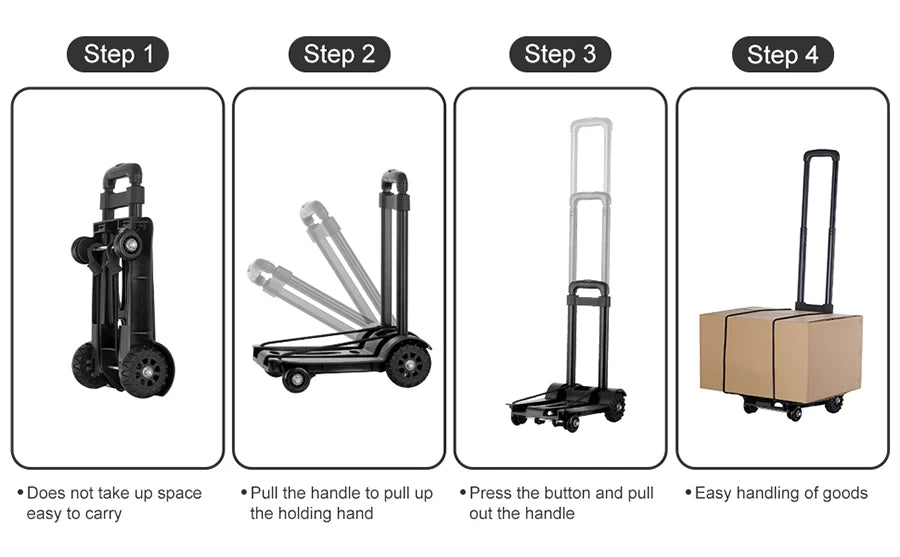 Step 1

• Does not take up space easy to carry

Step 2

• Pull the handle to pull up the holding hand

Step 3

• Press the button and pull out the handle

Step 4

• Easy handling of goods