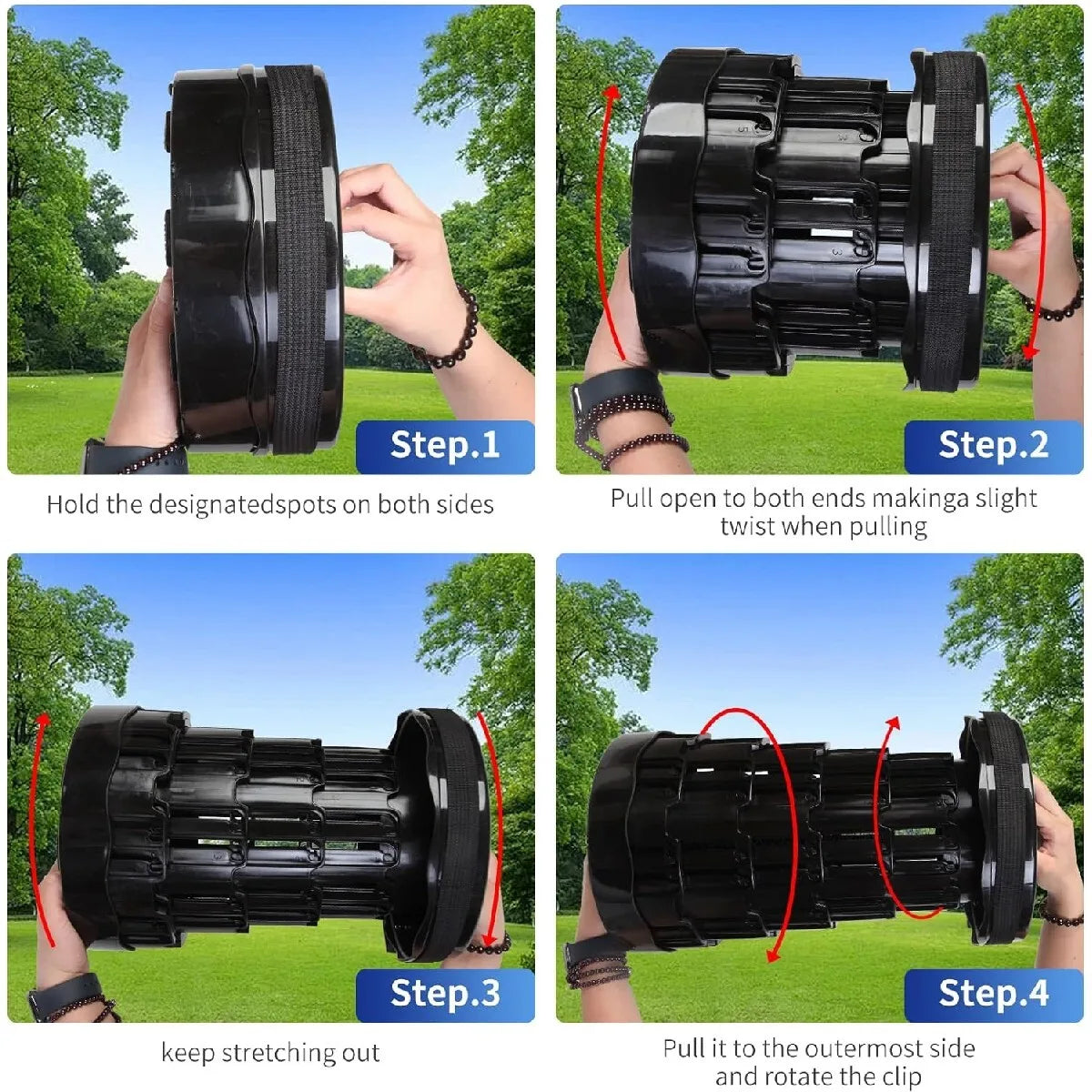 Step.1

Hold the designatedspots on both sides

Step.2

Pull open to both ends makinga slight twist when pulling

Step.3

keep stretching out

Step.4

Pull it to the outermost side and rotate the clip