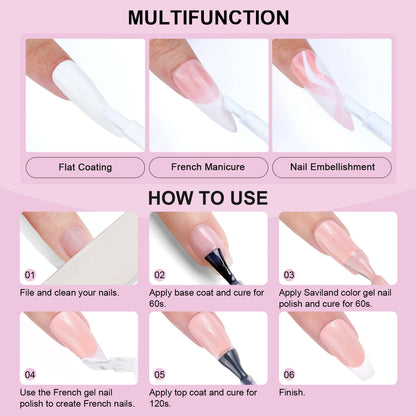 MULTIFUNCTION

Flat Coating

French Manicure

Nail Embellishment

HOW TO USE

01
File and clean your nails.

02
Apply base coat and cure for 60s.

03
Apply Saviland color gel nail polish and cure for 60s.

04
Use the French gel nail polish to create French nails.

05
Apply top coat and cure for 120s.

06
Finish.