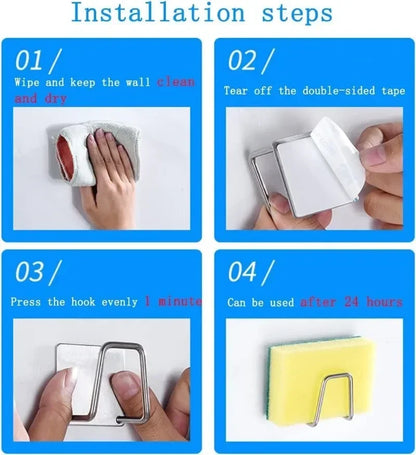 Installation steps

01/
Wipe and keep the wall clean and dry

02/
Tear off the double-sided tape

03/
Press the hook evenly 1 minute

04/
Can be used after 24 hours