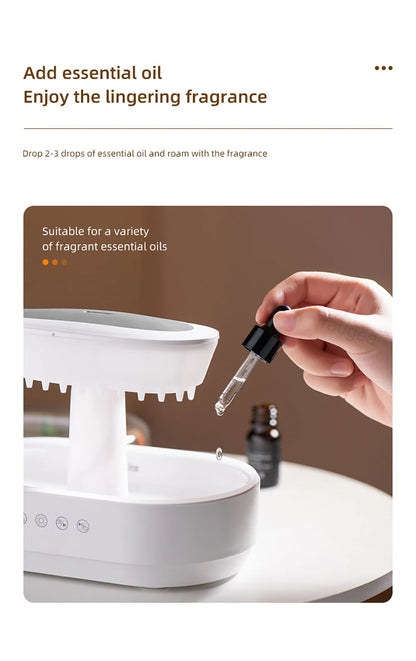 Add essential oil
Enjoy the lingering fragrance

Drop 2-3 drops of essential oil and roam with the fragrance

Suitable for a variety of fragrant essential oils