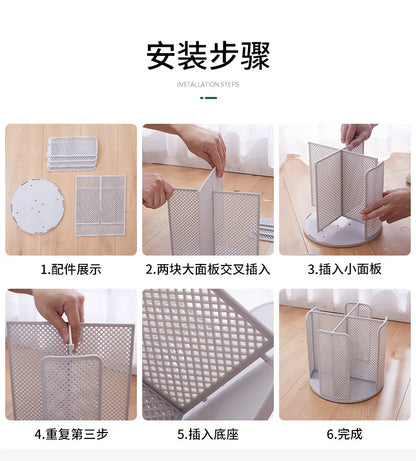 安装步骤

INSTALLATION STEPS

1.配件展示

2.两块大面板交叉插入

3.插入小面板

4.重复第三步

5.插入底座

6.完成