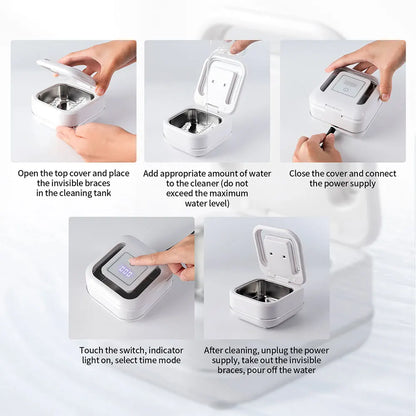 Open the top cover and place the invisible braces in the cleaning tank

Add appropriate amount of water to the cleaner (do not exceed the maximum water level)

Close the cover and connect the power supply

Touch the switch, indicator light on, select time mode

After cleaning, unplug the power supply, take out the invisible braces, pour off the water