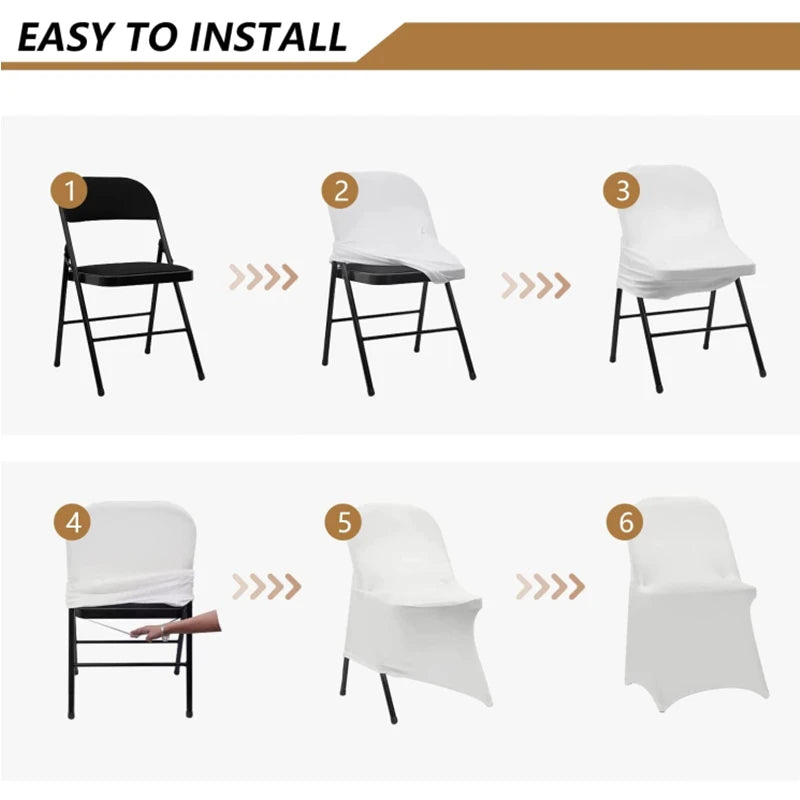 EASY TO INSTALL

1

2

3

4

5

6