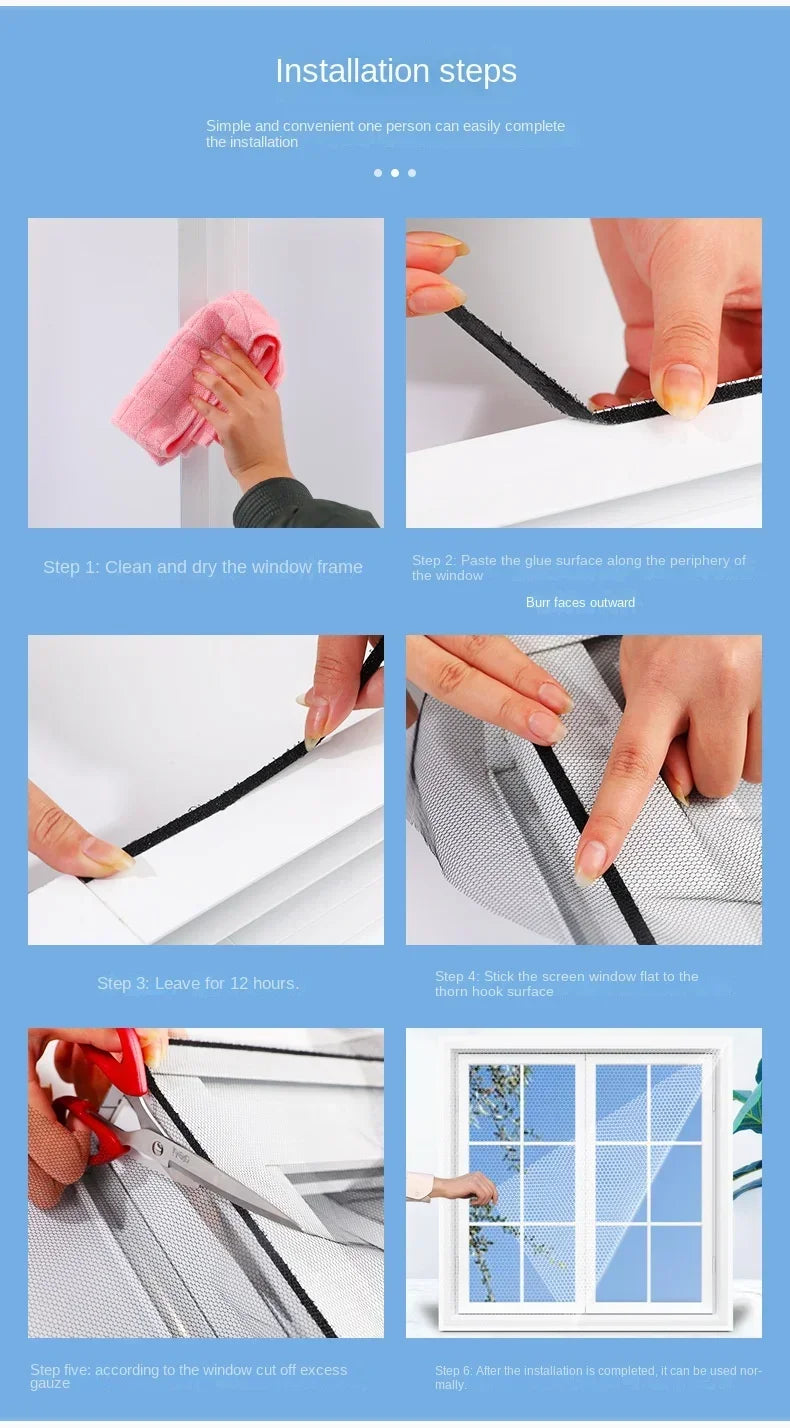 Installation steps

Simple and convenient one person can easily complete the installation

Step 1: Clean and dry the window frame

Step 2: Paste the glue surface along the periphery of the window

Burr faces outward

Step 3: Leave for 12 hours.

Step 4: Stick the screen window flat to the thorn hook surface

Step five: according to the window cut off excess gauze

Step 6: After the installation is completed, it can be used normally.