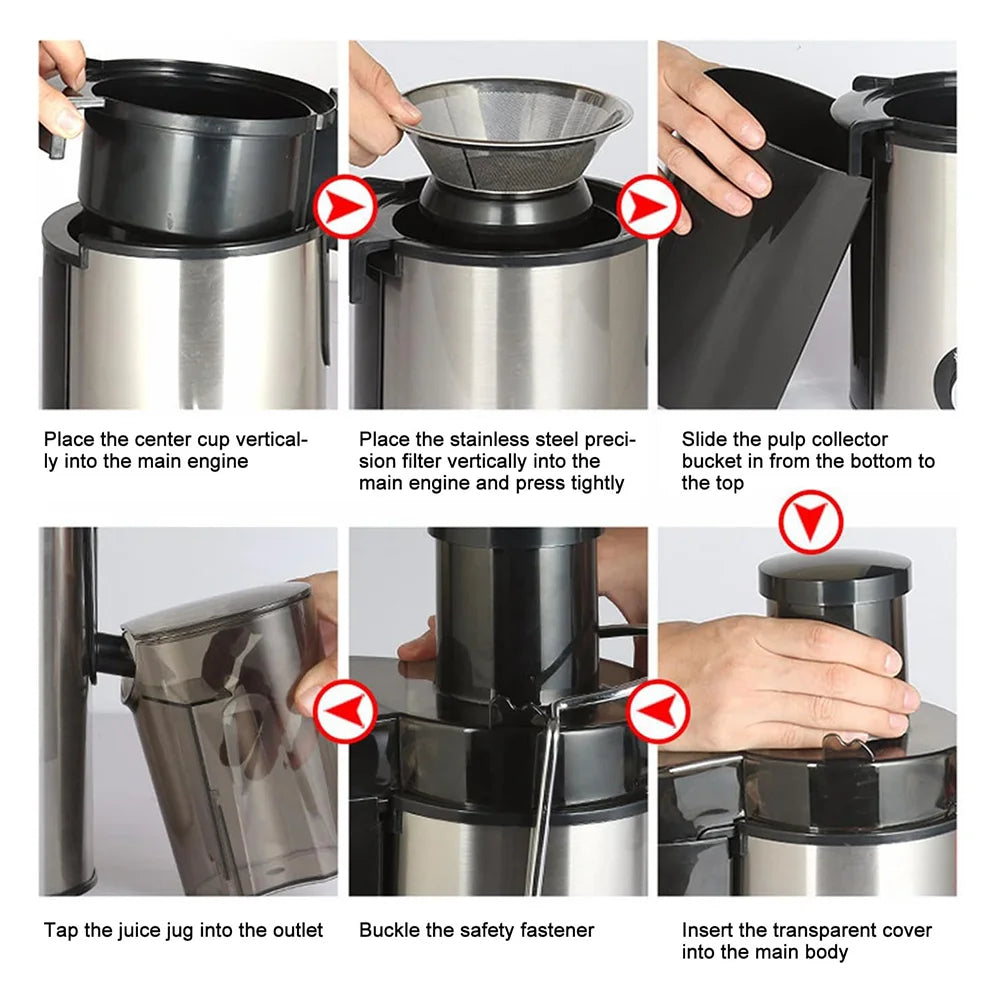 Place the center cup vertically into the main engine

Place the stainless steel precision filter vertically into the main engine and press tightly

Slide the pulp collector bucket in from the bottom to the top

Tap the juice jug into the outlet

Buckle the safety fastener

Insert the transparent cover into the main body