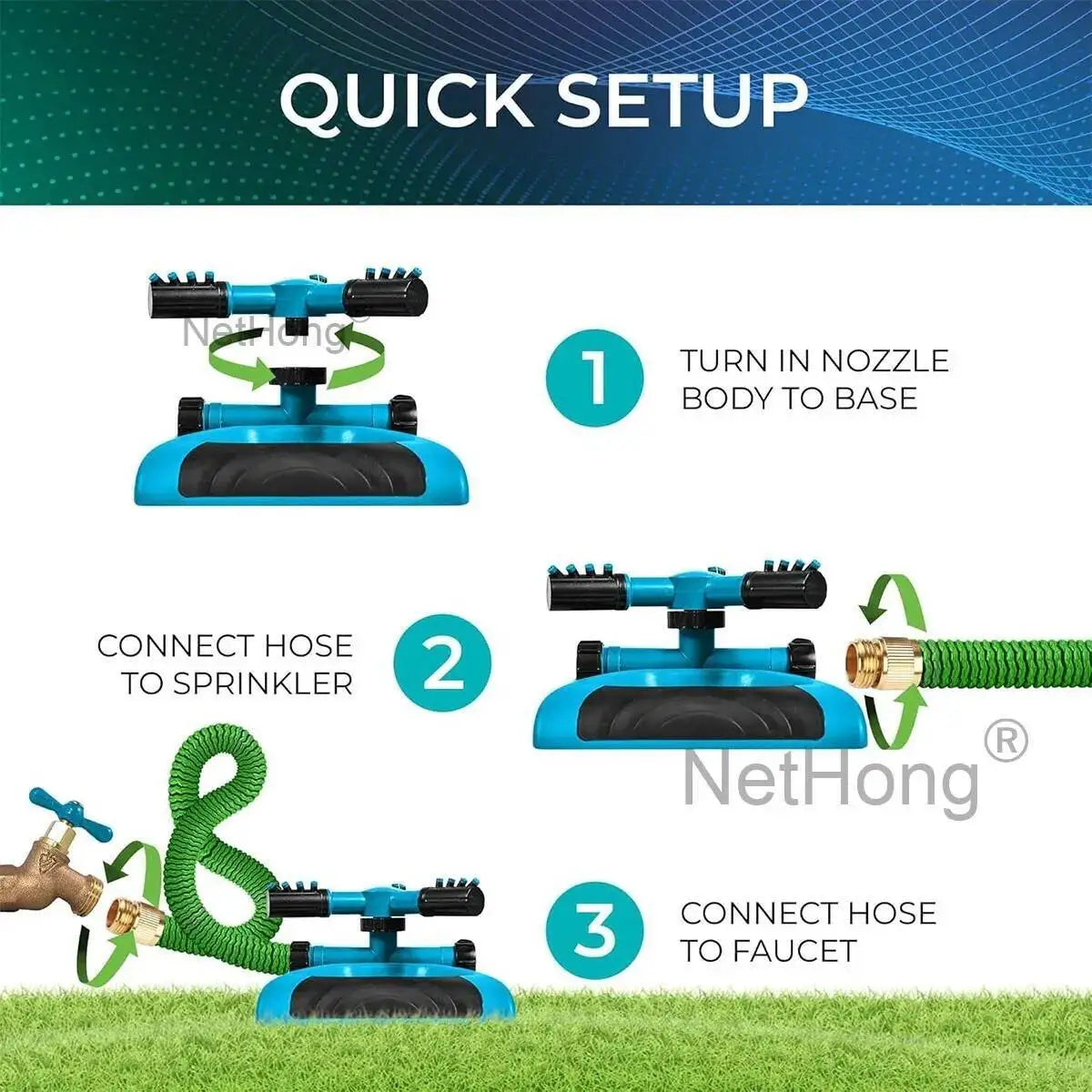 QUICK SETUP

NetHong®

1

TURN IN NOZZLE BODY TO BASE

CONNECT HOSE TO SPRINKLER

2

NetHong®

3

CONNECT HOSE TO FAUCET