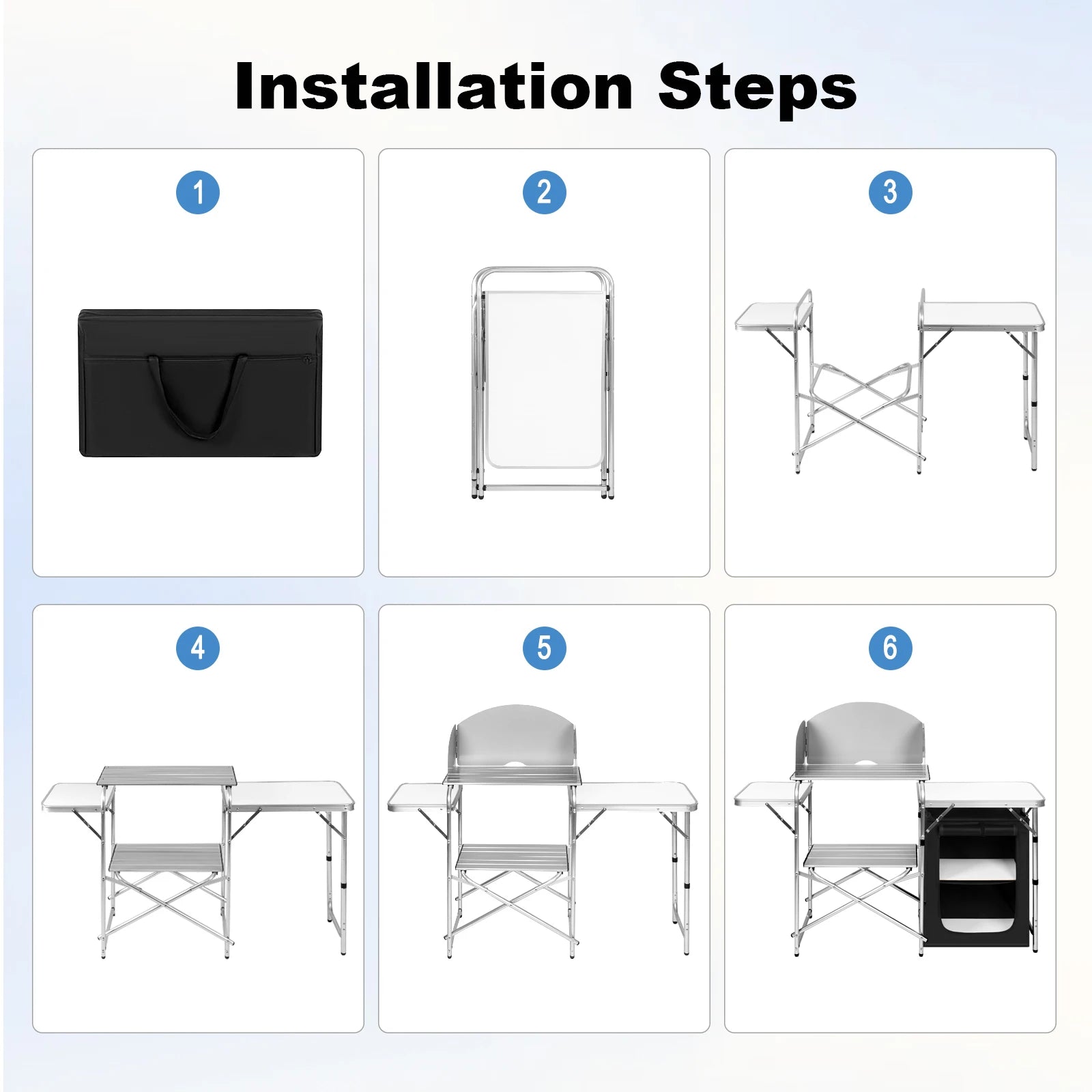 Installation Steps

1

2

3

4

5

6