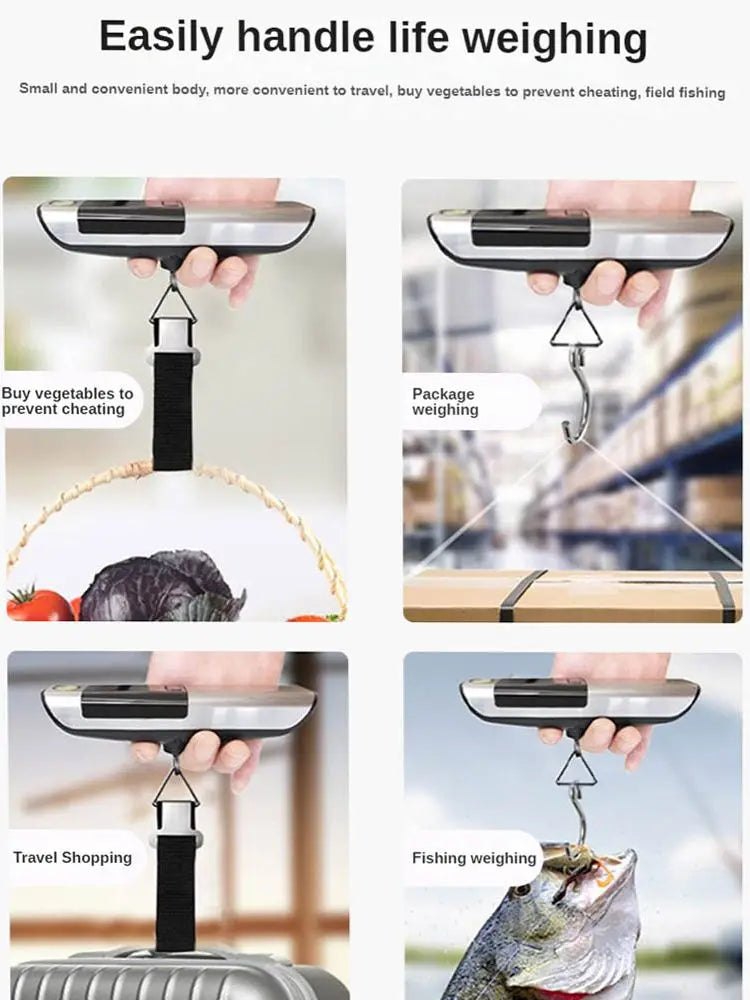 Easily handle life weighing

Small and convenient body, more convenient to travel, buy vegetables to prevent cheating, field fishing

Buy vegetables to prevent cheating

Package weighing

Travel Shopping

Fishing weighing