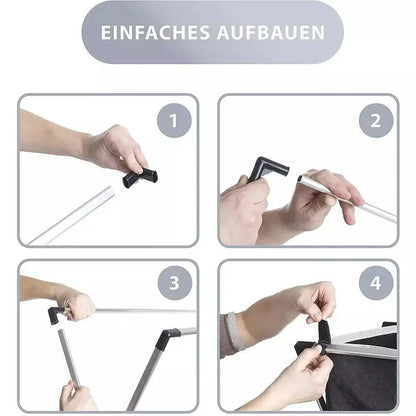 EINFACHES AUFBAUEN

1

2

3

4