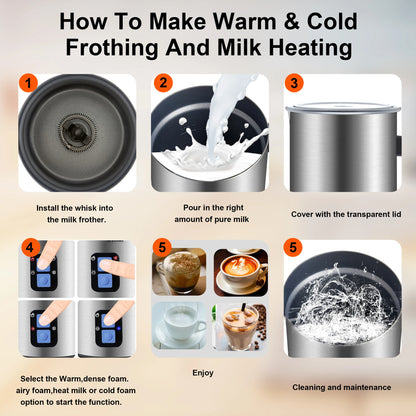 How To Make Warm & Cold Frothing And Milk Heating

1

Install the whisk into the milk frother.

2

Pour in the right amount of pure milk

3

Cover with the transparent lid

4

Select the Warm,dense foam. airy foam,heat milk or cold foam option to start the function.

5

Enjoy

5

Cleaning and maintenance