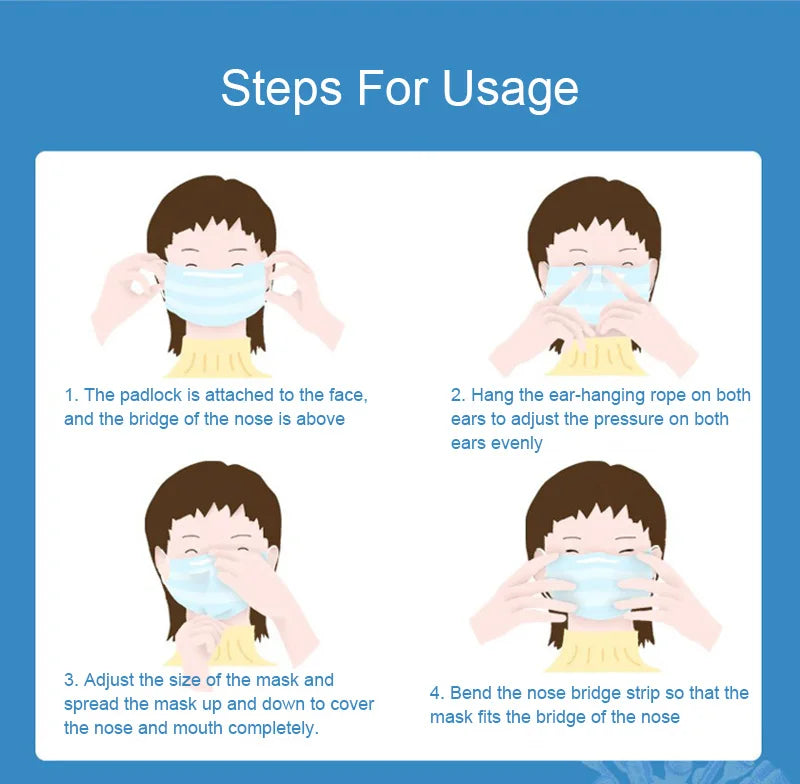 Steps For Usage

1. The padlock is attached to the face, and the bridge of the nose is above

2. Hang the ear-hanging rope on both ears to adjust the pressure on both ears evenly

3. Adjust the size of the mask and spread the mask up and down to cover the nose and mouth completely.

4. Bend the nose bridge strip so that the mask fits the bridge of the nose