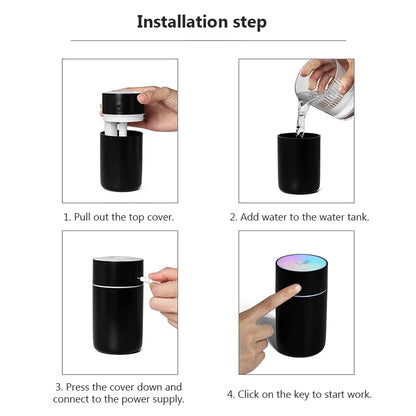 Installation step

1. Pull out the top cover.

2. Add water to the water tank.

3. Press the cover down and connect to the power supply.

4. Click on the key to start work.