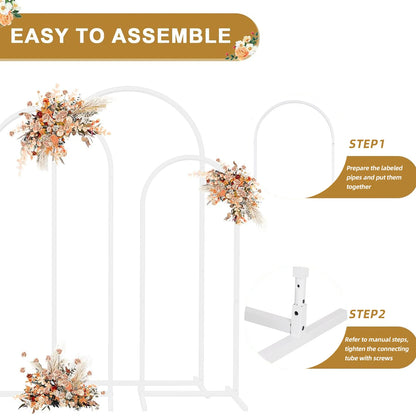 EASY TO ASSEMBLE

STEP1

Prepare the labeled pipes and put them together

STEP2

Refer to manual steps, tighten the connecting tube with screws