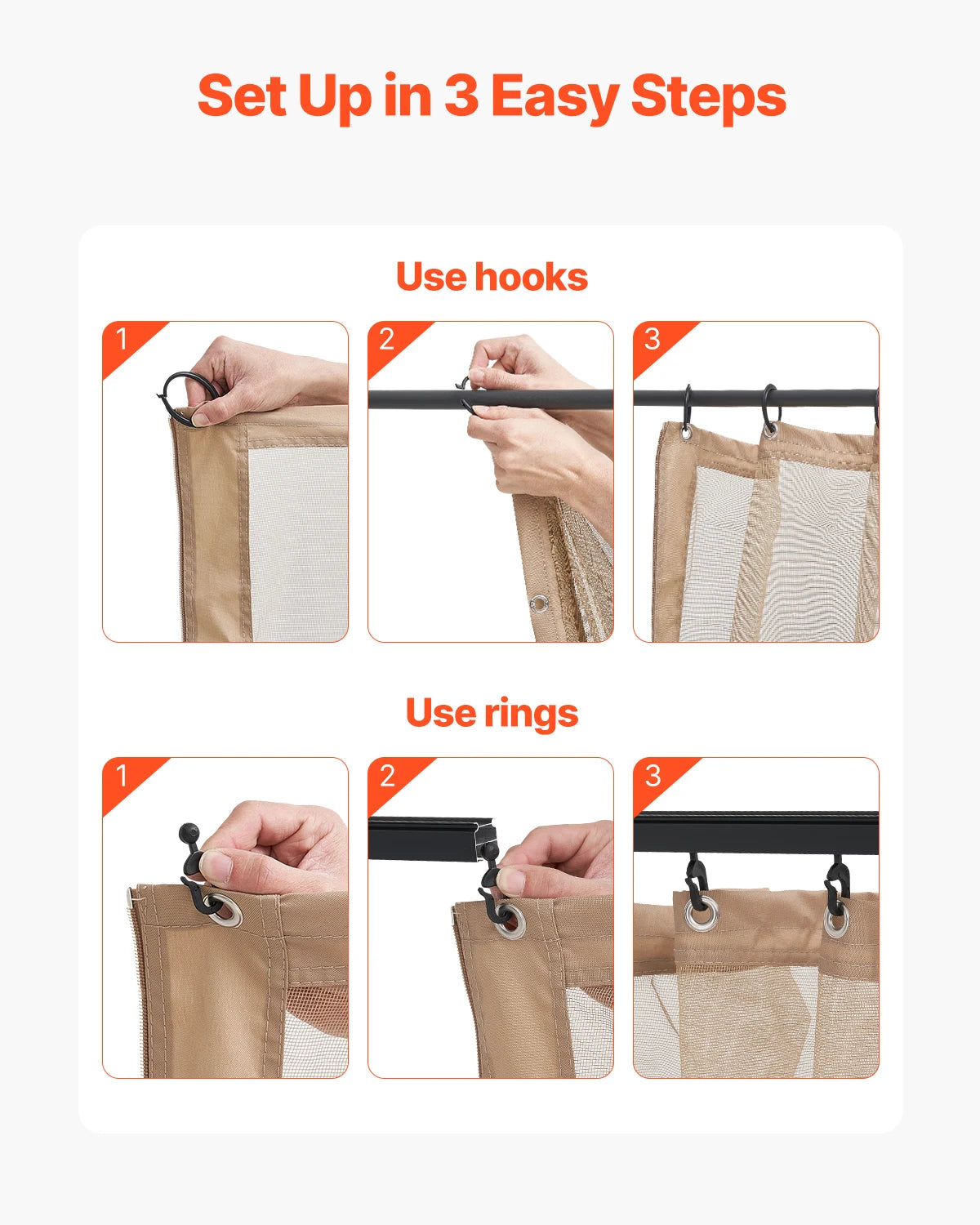 Set Up in 3 Easy Steps

Use hooks

1

2

3

Use rings

1

2

3