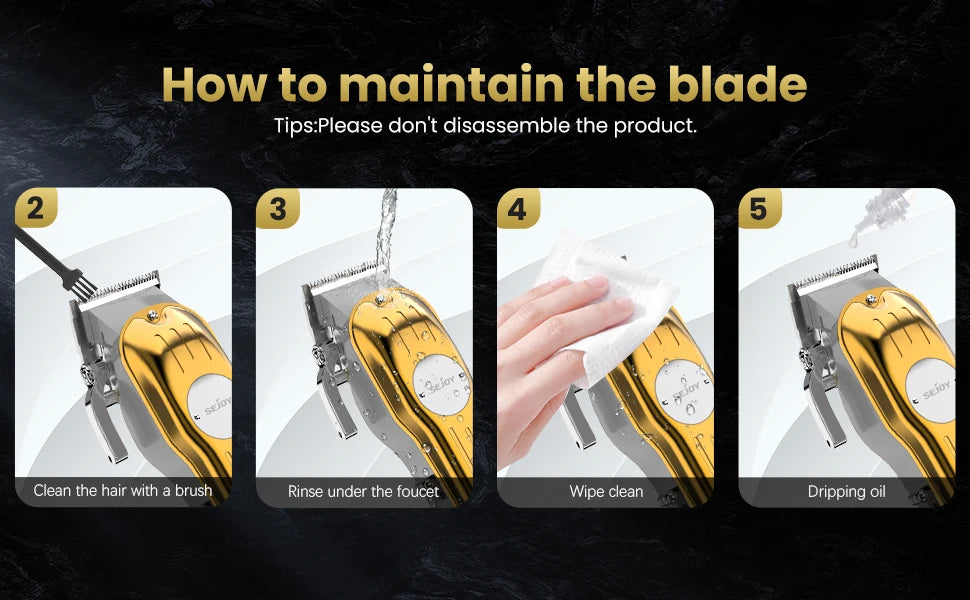 How to maintain the blade

Tips:Please don't disassemble the product.

2

SEJOY

Clean the hair with a brush

3

SEJOY

Rinse under the foucet

4

SEJOY

Wipe clean

5

SEJOY

Dripping oil