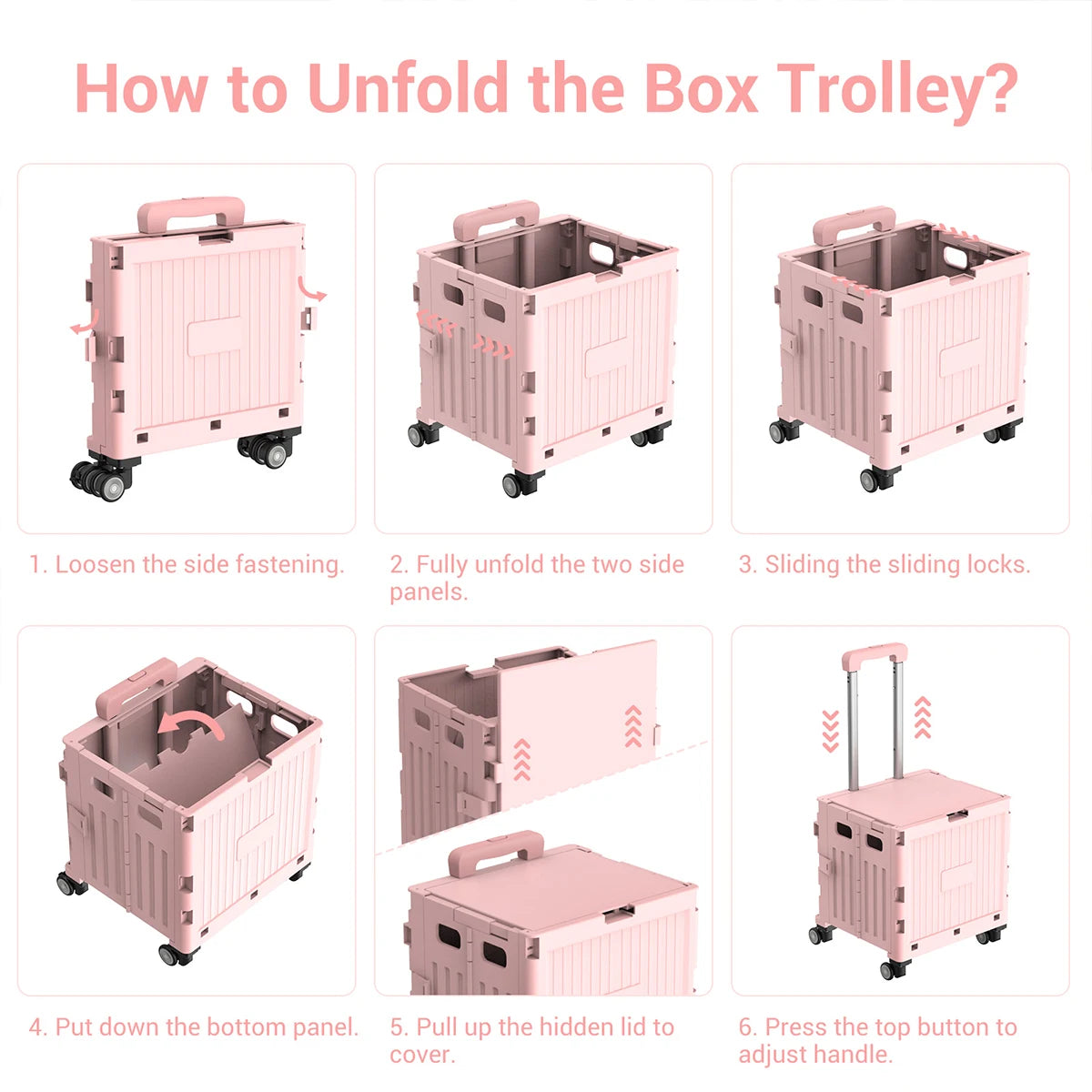 How to Unfold the Box Trolley?

1. Loosen the side fastening.

2. Fully unfold the two side panels.

3. Sliding the sliding locks.

4. Put down the bottom panel.

5. Pull up the hidden lid to cover.

6. Press the top button to adjust handle.