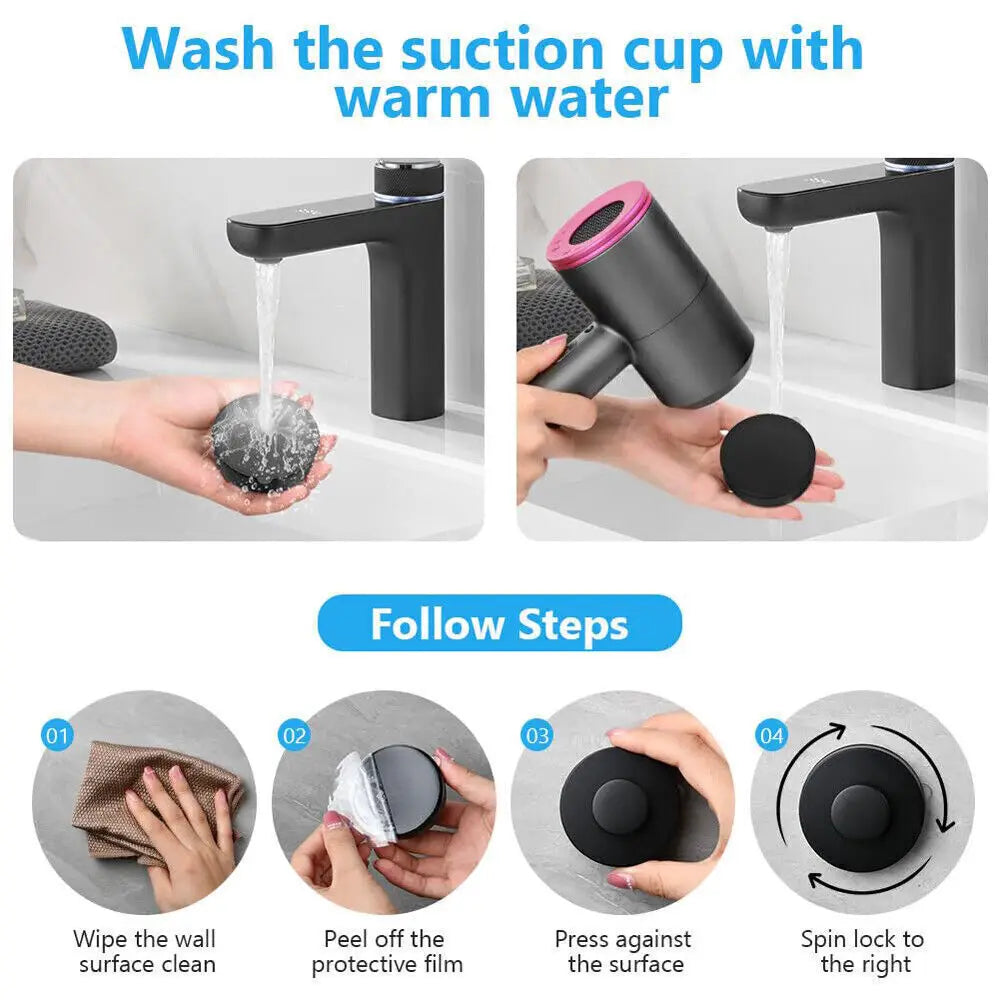 Wash the suction cup with warm water

Follow Steps

01
Wipe the wall surface clean

02
Peel off the protective film

03
Press against the surface

04
Spin lock to the right