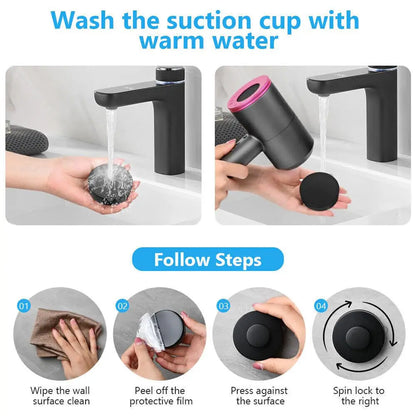 Wash the suction cup with warm water

Follow Steps

01

Wipe the wall surface clean

02

Peel off the protective film

03

Press against the surface

04

Spin lock to the right