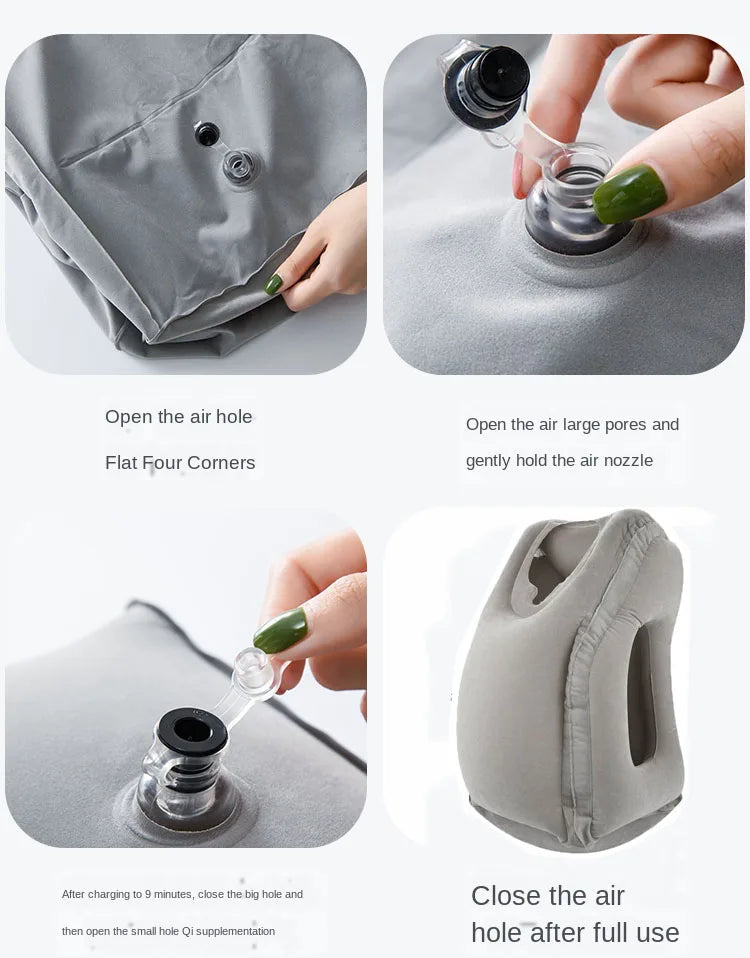 Open the air hole

Flat Four Corners

Open the air large pores and gently hold the air nozzle

After charging to 9 minutes, close the big hole and then open the small hole Qi supplementation

Close the air hole after full use