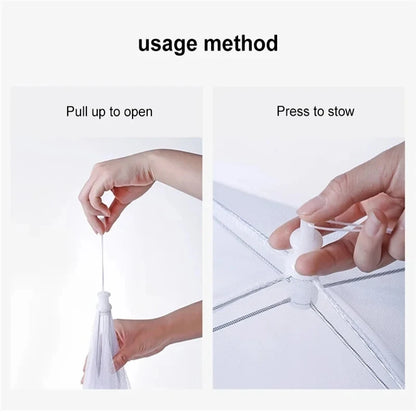 usage method

Pull up to open

Press to stow