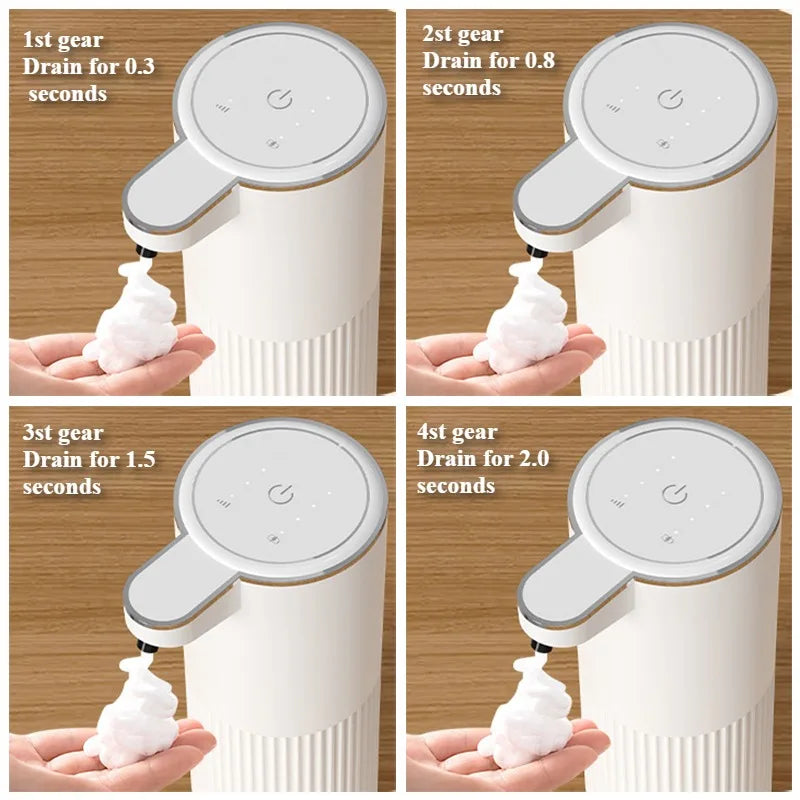 1st gear
Drain for 0.3
seconds

2st gear
Drain for 0.8
seconds

3st gear
Drain for 1.5
seconds

4st gear
Drain for 2.0
seconds