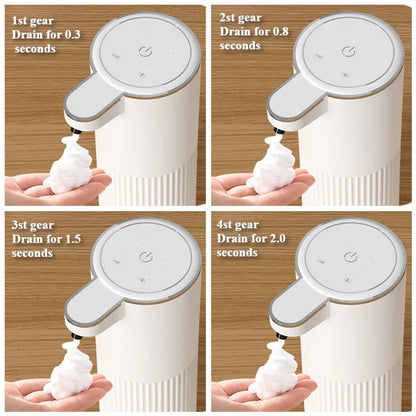 1st gear
Drain for 0.3
seconds

2st gear
Drain for 0.8
seconds

3st gear
Drain for 1.5
seconds

4st gear
Drain for 2.0
seconds