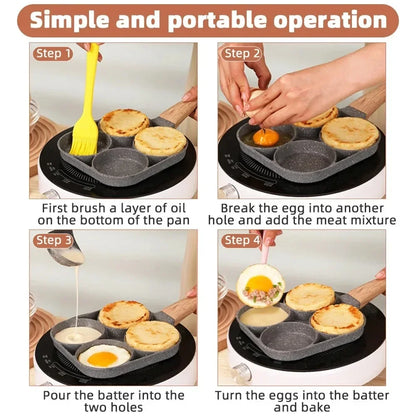 Simple and portable operation

Step 1

First brush a layer of oil on the bottom of the pan

Step 2

Break the egg into another hole and add the meat mixture

Step 3

Pour the batter into the two holes

Step 4

Turn the eggs into the batter and bake