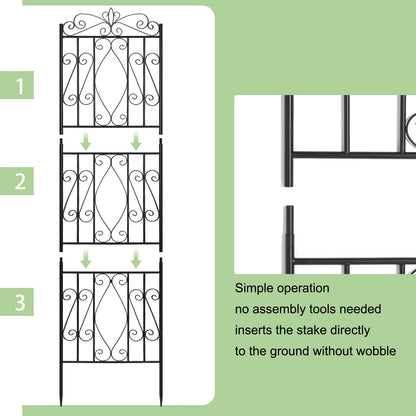 1

2

3

Simple operation
no assembly tools needed
inserts the stake directly
to the ground without wobble