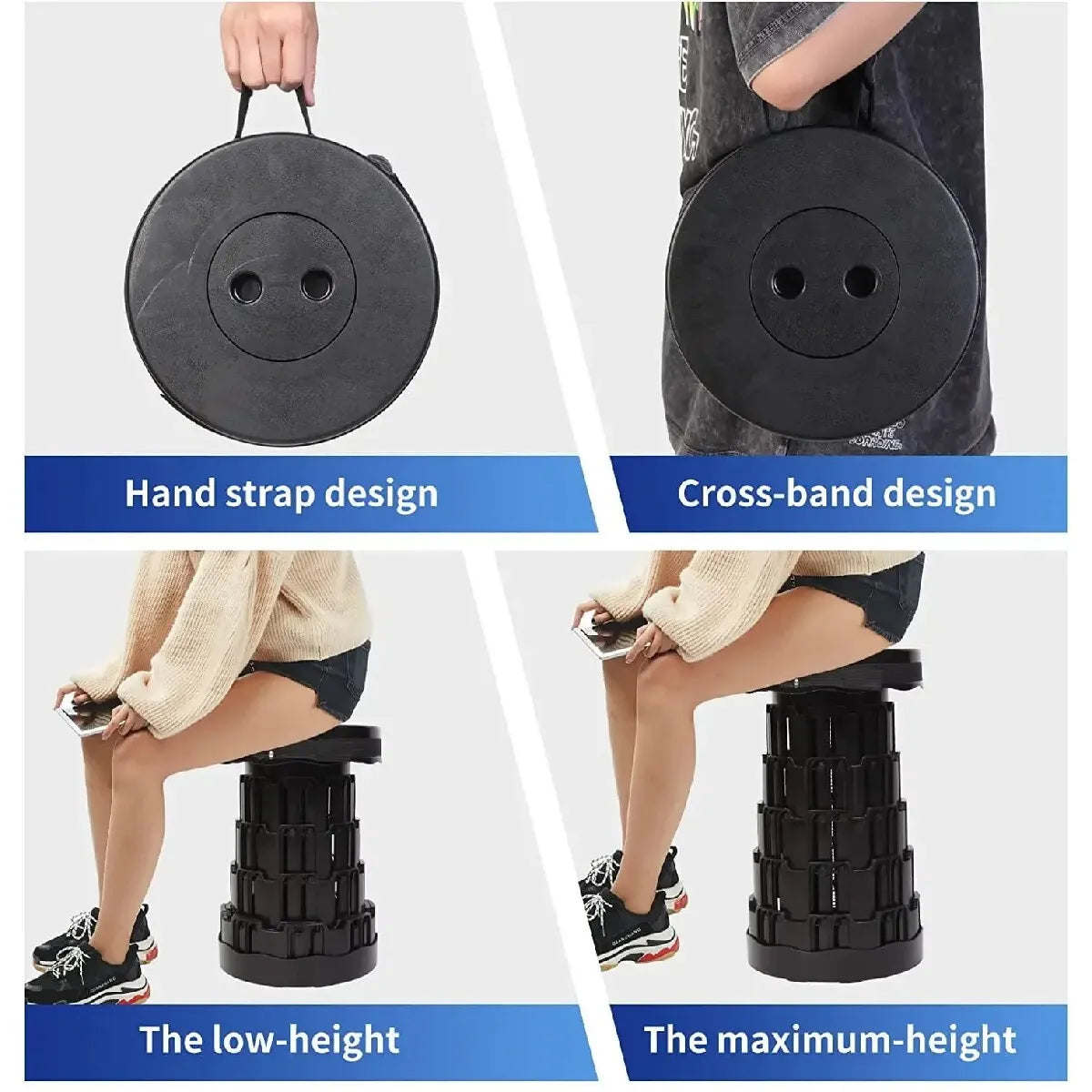 Hand strap design

Cross-band design

The low-height

The maximum-height