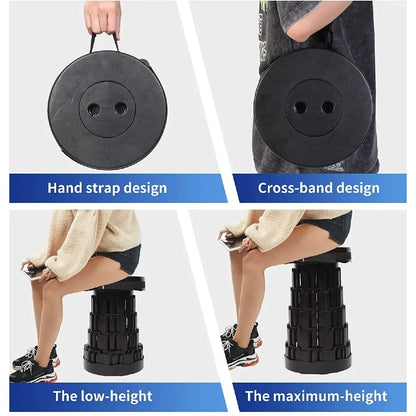 Hand strap design

Cross-band design

The low-height

The maximum-height