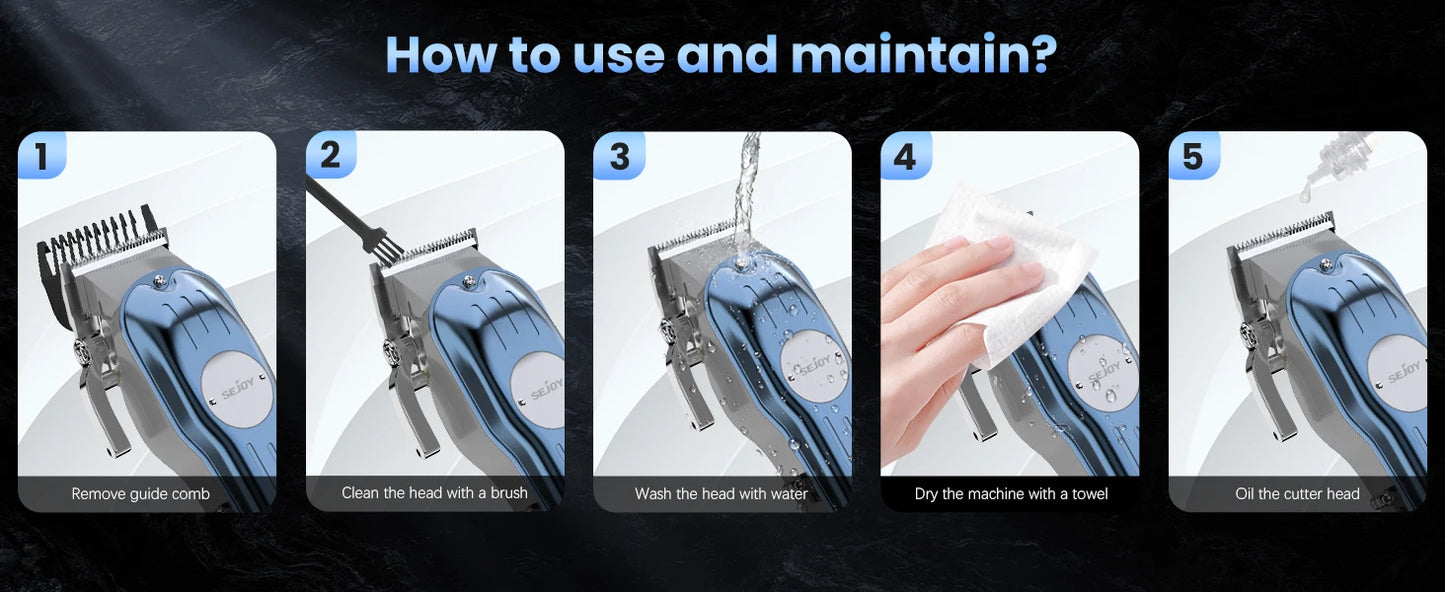 How to use and maintain?

1
SEJOY
Remove guide comb

2
SEJOY
Clean the head with a brush

3
SEJOY
Wash the head with water

4
SEJOY
Dry the machine with a towel

5
SEJOY
Oil the cutter head