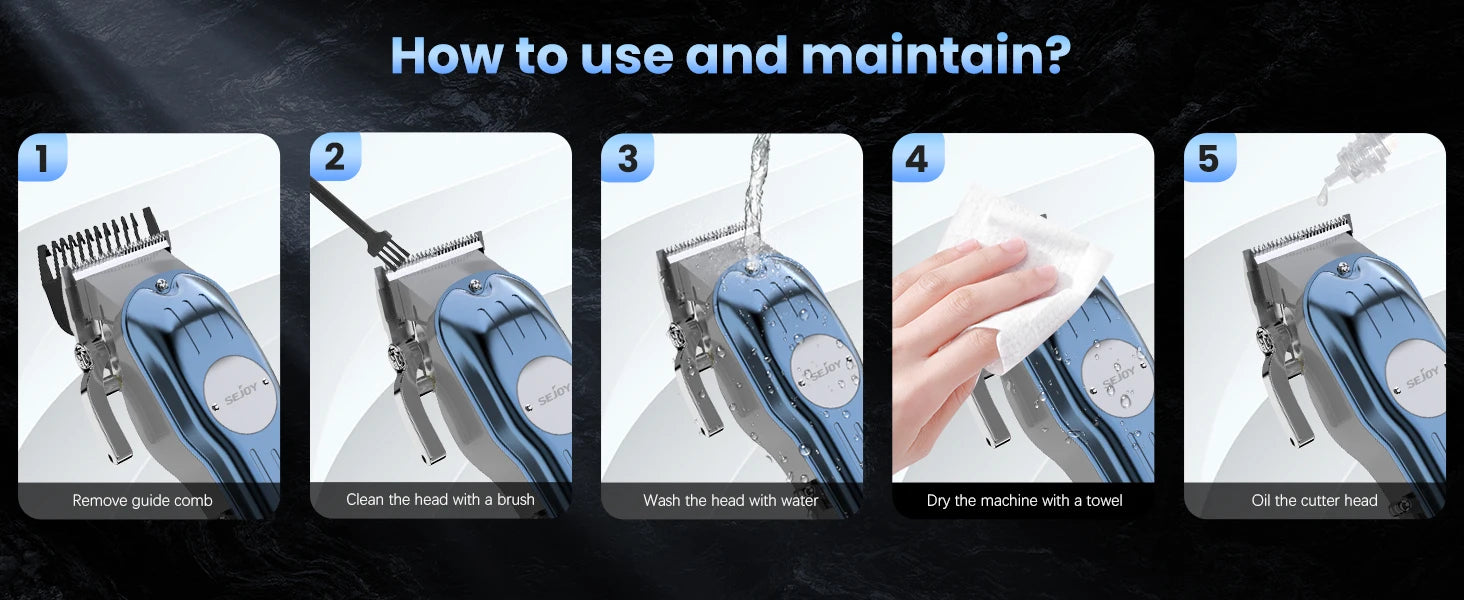 How to use and maintain?

1
SEJOY
Remove guide comb

2
SEJOY
Clean the head with a brush

3
SEJOY
Wash the head with water

4
SEJOY
Dry the machine with a towel

5
SEJOY
Oil the cutter head