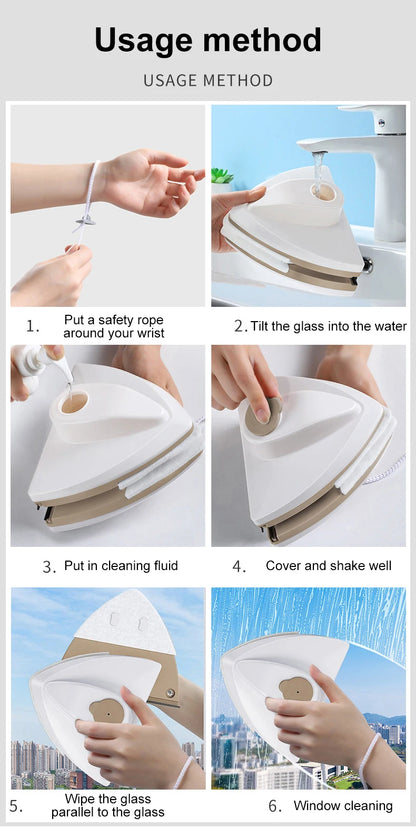 Usage method

USAGE METHOD

1. Put a safety rope around your wrist

2. Tilt the glass into the water

3. Put in cleaning fluid

4. Cover and shake well

5. Wipe the glass parallel to the glass

6. Window cleaning