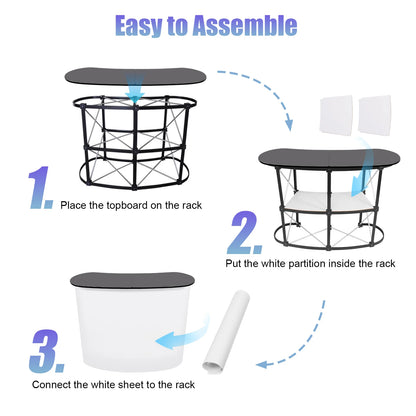 Easy to Assemble

1. Place the topboard on the rack

2. Put the white partition inside the rack

3. Connect the white sheet to the rack