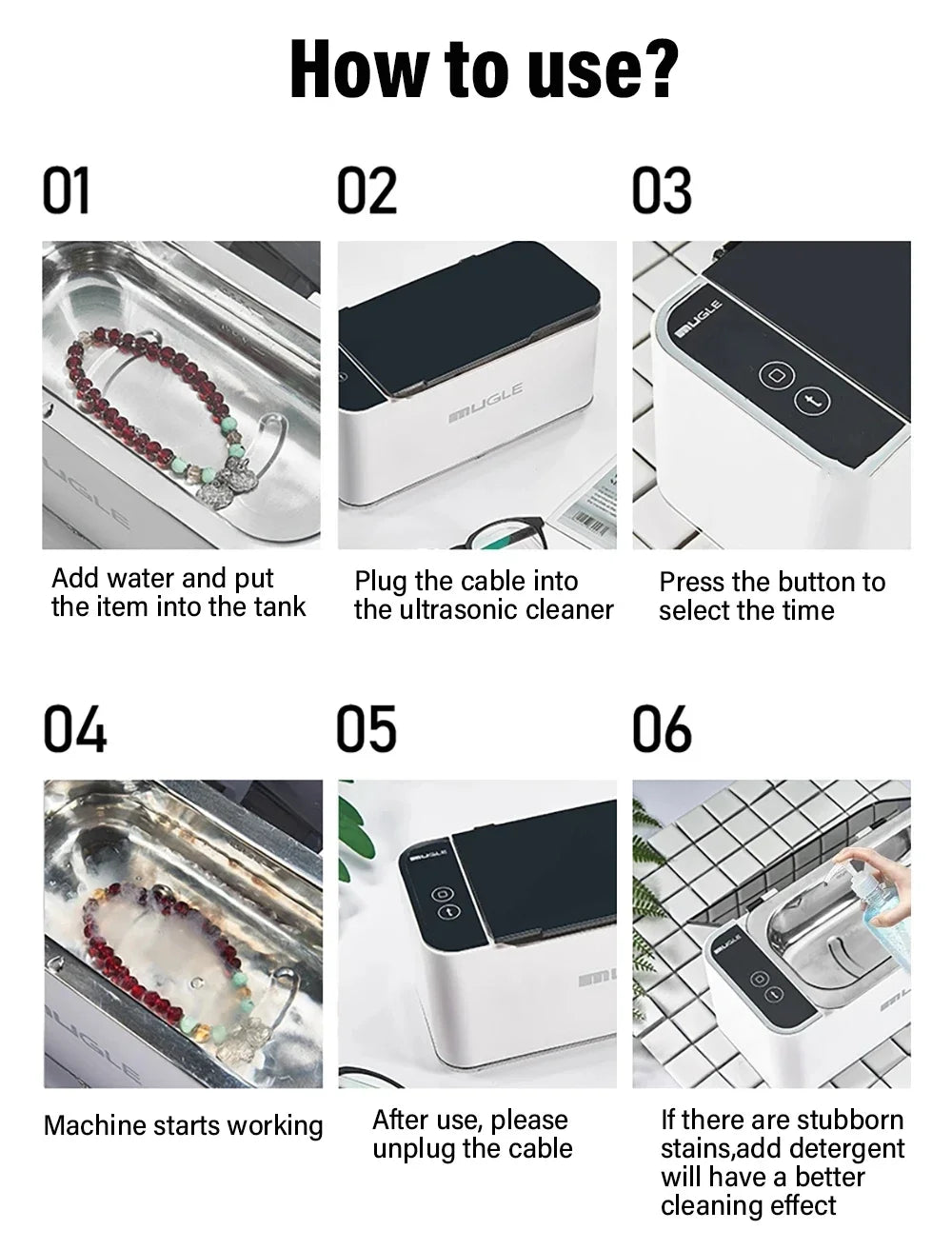 How to use?

01

UGLE

Add water and put the item into the tank

02

UGLE

Plug the cable into the ultrasonic cleaner

03

UGLE

Press the button to select the time

04

UGLE

Machine starts working

05

UGLE

After use, please unplug the cable

06

UGLE

If there are stubborn stains,add detergent will have a better cleaning effect