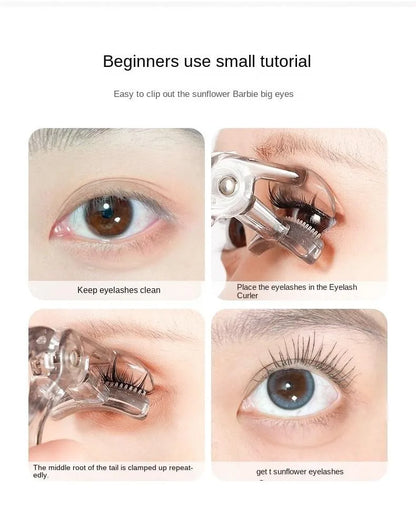 Beginners use small tutorial

Easy to clip out the sunflower Barbie big eyes

Keep eyelashes clean

Place the eyelashes in the Eyelash Curler

The middle root of the tail is clamped up repeatedly.

get t sunflower eyelashes