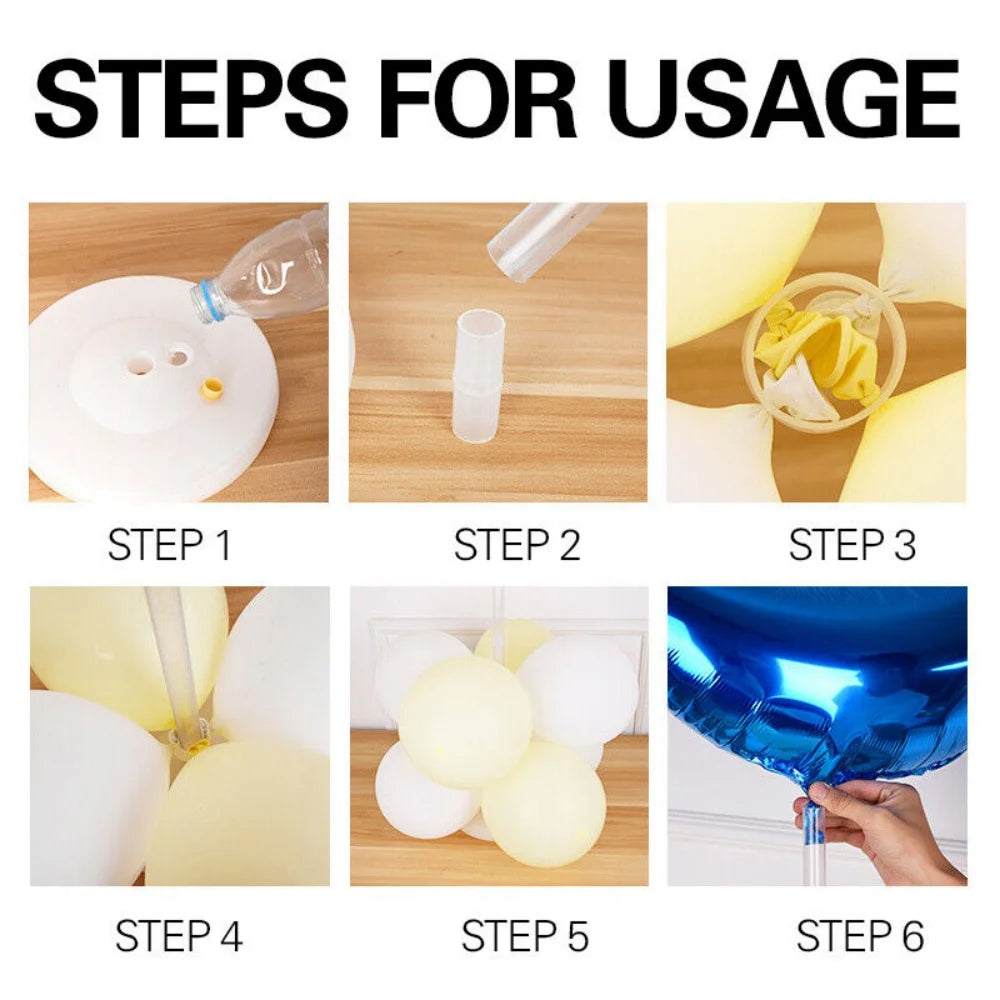 STEPS FOR USAGE

STEP 1

STEP 2

STEP 3

STEP 4

STEP 5

STEP 6